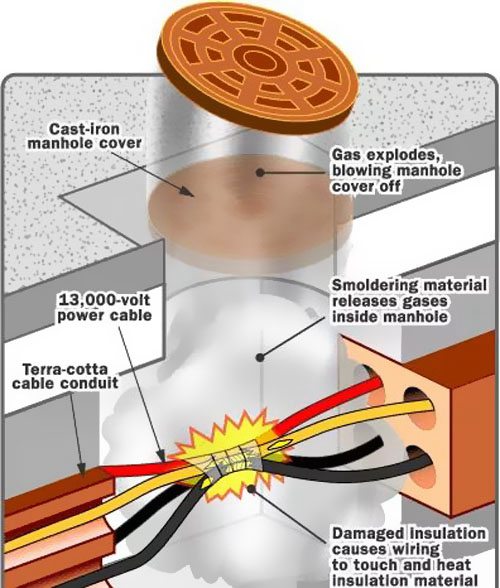 Cast-iron manhole cover

Gas explodes, blowing manhole cover off

13,000-volt power cable

Smoldering material releases gases inside manhole

Terra-cotta cable conduit

Damaged insulation causes wiring to touch and heat insulation material